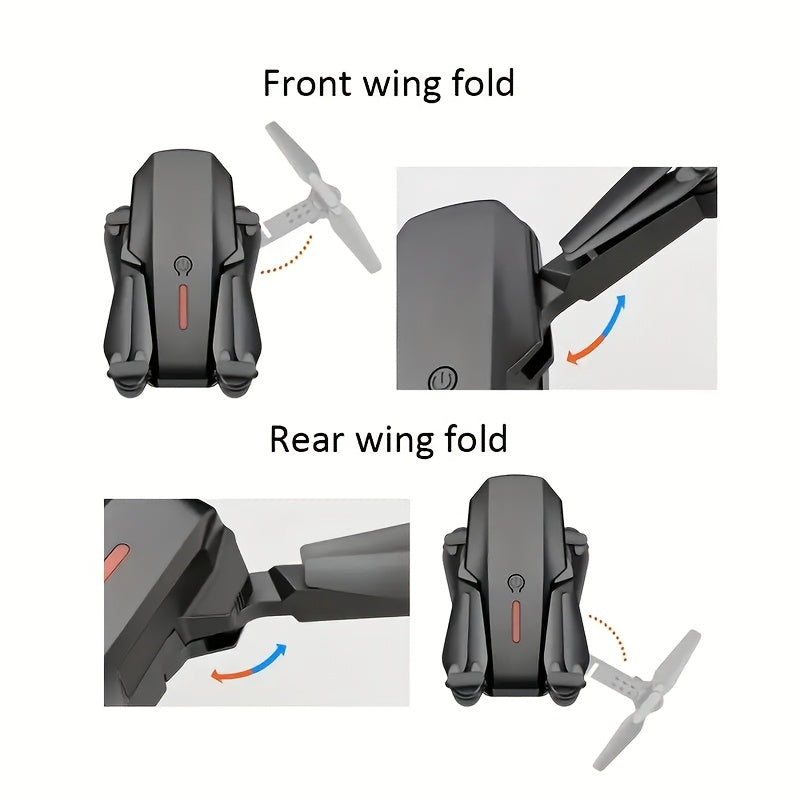 Front wing fold

Rear wing fold